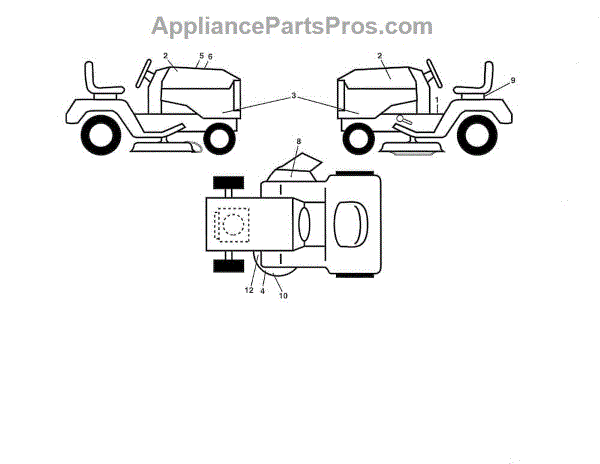 AppliancePartsPros.com

2
5
6
3
2
9
1
8
12
4
10