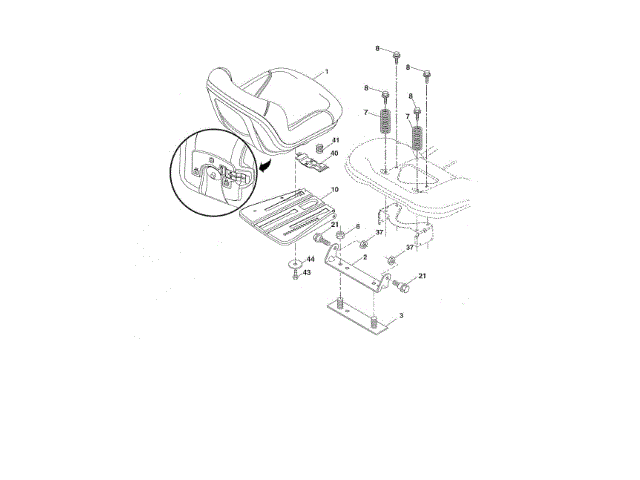 8
8
1
8
8
7
7
41
40
10
21
6
37
37
2
44
43
21
3