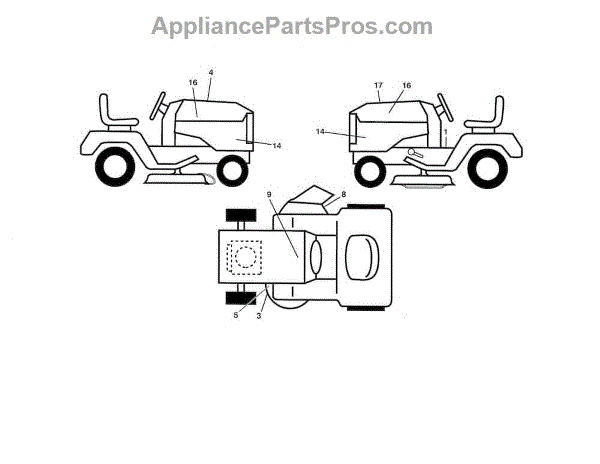 AppliancePartsPros.com

4
16
14

17
16
14
1

9
8
5
3