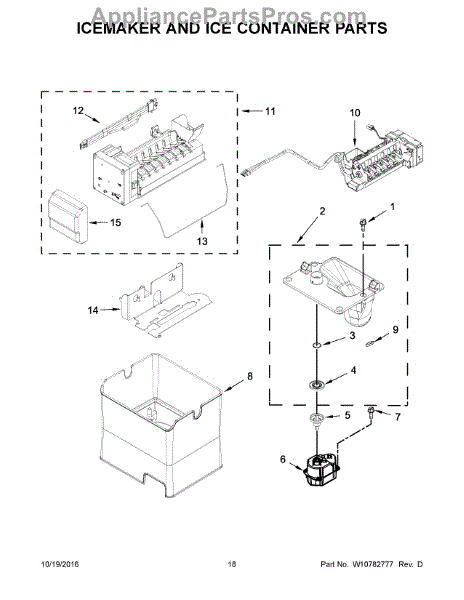 AppliancePartsPros.com
ICEMAKER AND ICE CONTAINER PARTS

12
11
10
15
13
2
1
14
3
9
4
8
5
7
6

10/19/2016
18
Part No. W10782777 Rev. D