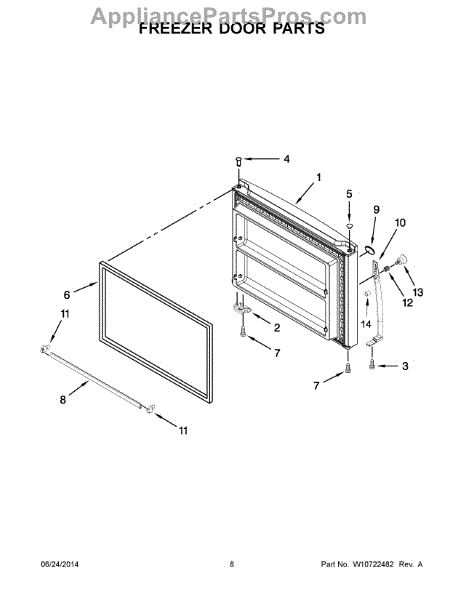 AppliancePartsPros.com
FREEZER DOOR PARTS

4
1
5
9
10
13
12
14
6
11
2
7
3
7
8
11

06/24/2014

8

Part No. W10722482 Rev. A