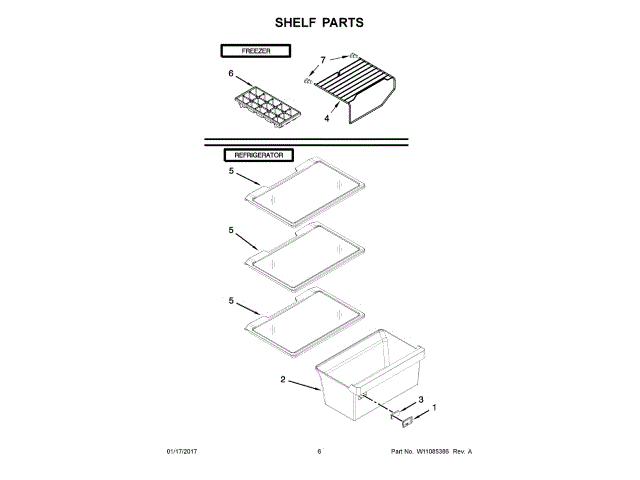 SHELF PARTS

FREEZER

7

6

4

REFRIGERATOR

5

5

5

2

3

1

01/17/2017

6

Part No. W11085386 Rev. A