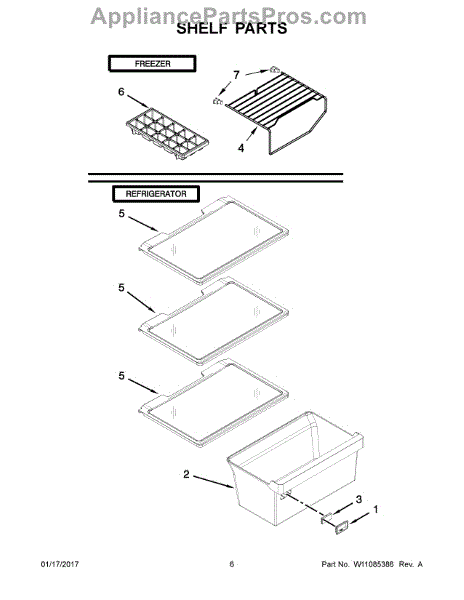 AppliancePartsPros.com
SHELF PARTS

FREEZER

7

6

4

REFRIGERATOR

5

5

5

2

3

1

01/17/2017

6

Part No. W11085386 Rev. A