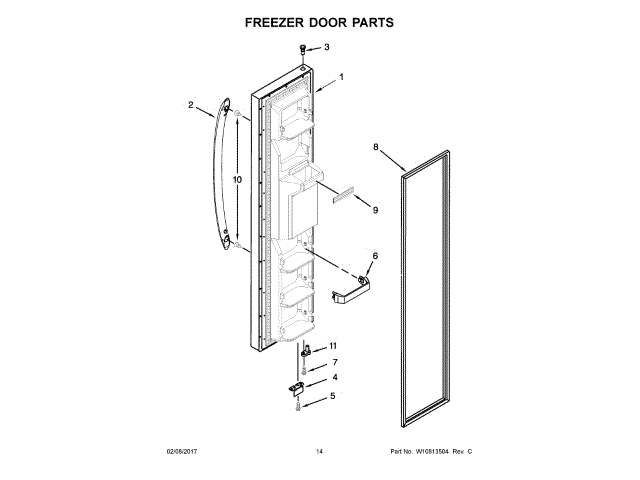 FREEZER DOOR PARTS

3
1
2
10
8
9
6
11
7
4
5

02/08/2017
14
Part No. W10813504 Rev. C