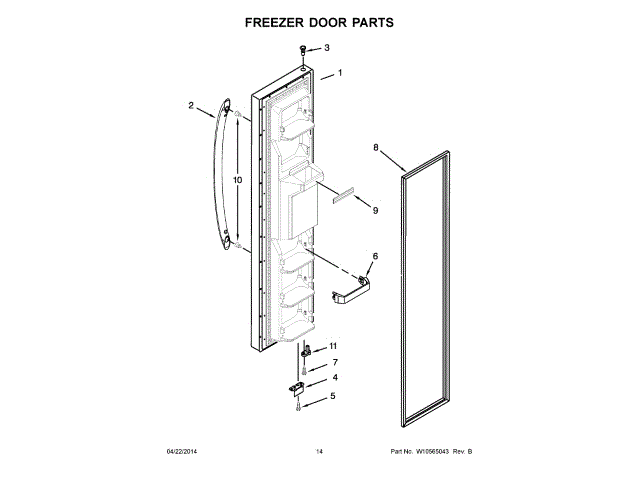 FREEZER DOOR PARTS

3
1
2
10
8
9
6
11
7
4
5

04/22/2014 14 Part No. W10565043 Rev. B