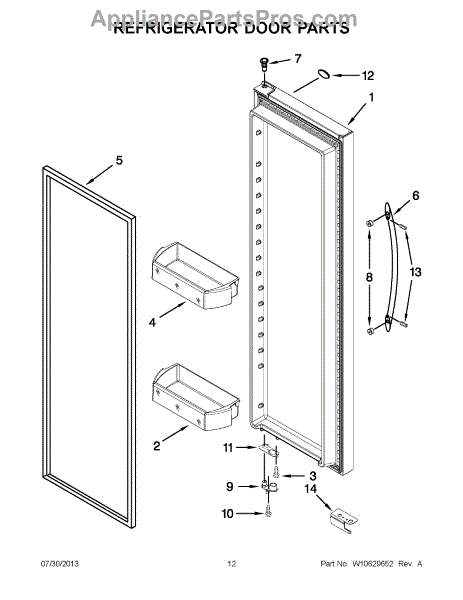 AppliancePartsPros.com
REFRIGERATOR DOOR PARTS

7
12
1
5
6
8
13
4
2
11
3
9
14
10

07/30/2013
12
Part No. W10629652 Rev. A