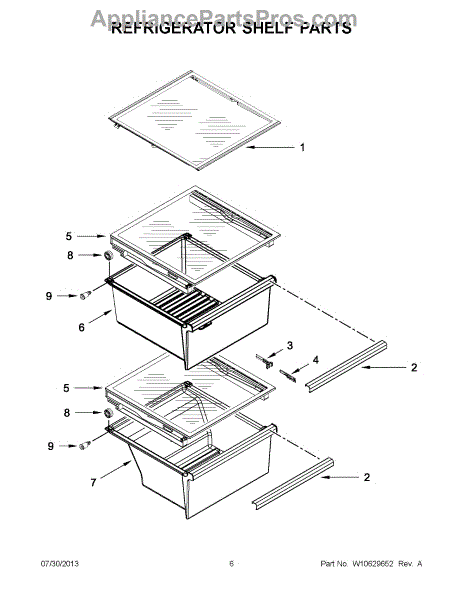 AppliancePartsPros.com
REFRIGERATOR SHELF PARTS

1

5

8

9

6

3

4

2

5

8

9

7

2

07/30/2013

6

Part No. W10629652 Rev. A