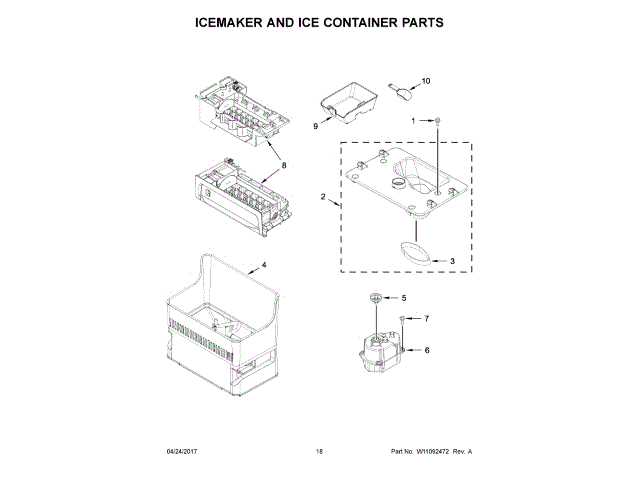 ICEMAKER AND ICE CONTAINER PARTS

10

1

9

8

2

3

4

5

7

6

04/24/2017

18

Part No. W11092472 Rev. A