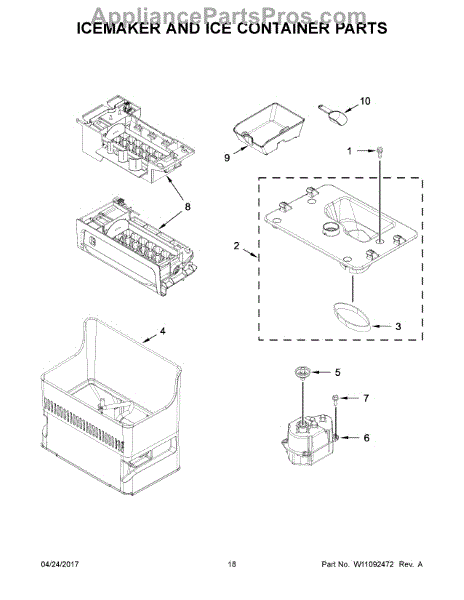 AppliancePartsPros.com
ICEMAKER AND ICE CONTAINER PARTS

10
9
1
8
2
3
4
5
7
6

04/24/2017
18
Part No. W11092472 Rev. A