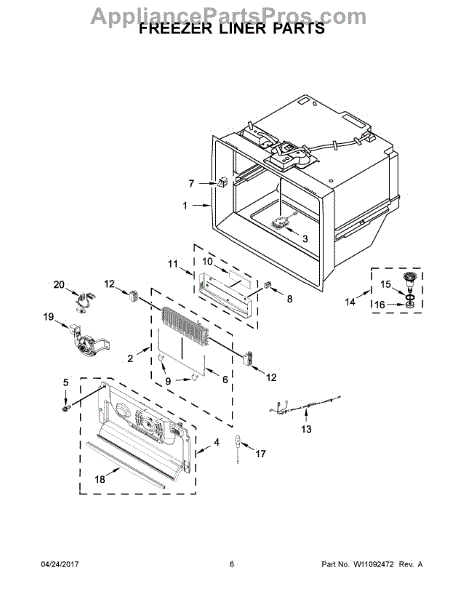 AppliancePartsPros.com
FREEZER LINER PARTS

7
1
3
11
10
8
15
14
16
20
12
19
2
9
6
12
5
13
4
17
18

04/24/2017 6 Part No. W11092472 Rev. A