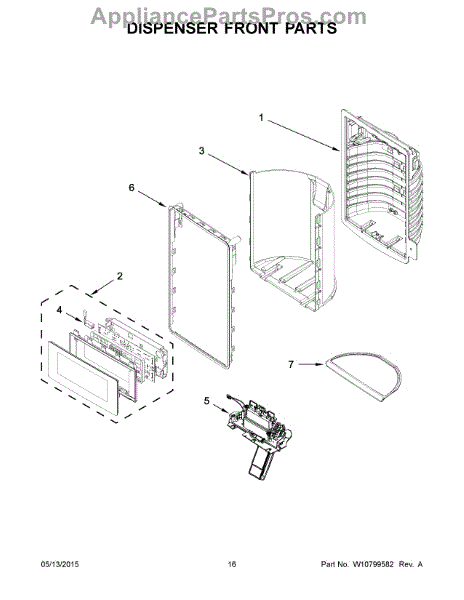 AppliancePartsPros.com
DISPENSER FRONT PARTS

1
3
6
2
4
7
5

05/13/2015
16
Part No. W10799582 Rev. A