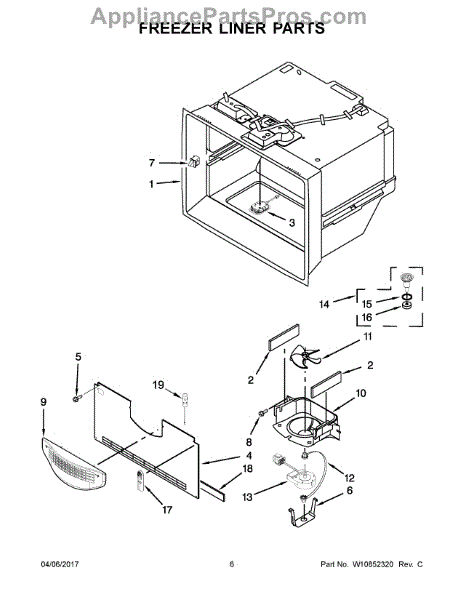 AppliancePartsPros.com

FREEZER LINER PARTS

7
1
3
14
15
16
11
2
2
10
5
19
9
8
4
18
12
13
6
17

04/06/2017 6 Part No. W10852320 Rev. C