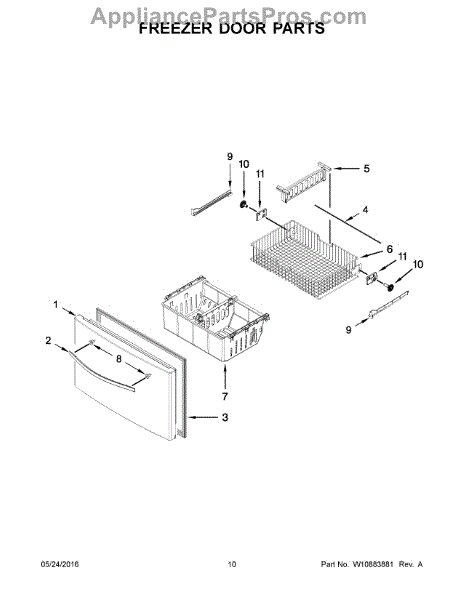 AppliancePartsPros.com
FREEZER DOOR PARTS

9
10
11
5
4
6
11
10
9
1
2
8
7
3

05/24/2016
10
Part No. W10883881 Rev. A