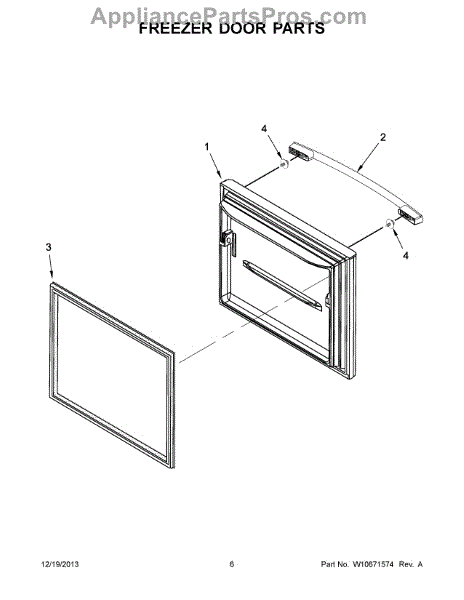 AppliancePartsPros.com
FREEZER DOOR PARTS

4

2

1

4

3

12/19/2013

6

Part No. W10671574 Rev. A