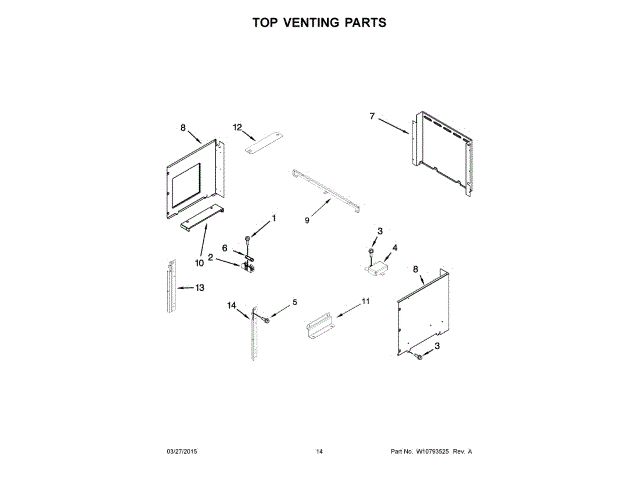 TOP VENTING PARTS

8
12
7
9
1
6
2
10
3
4
8
13
14
5
11
3

03/27/2015
14
Part No. W10793525 Rev. A