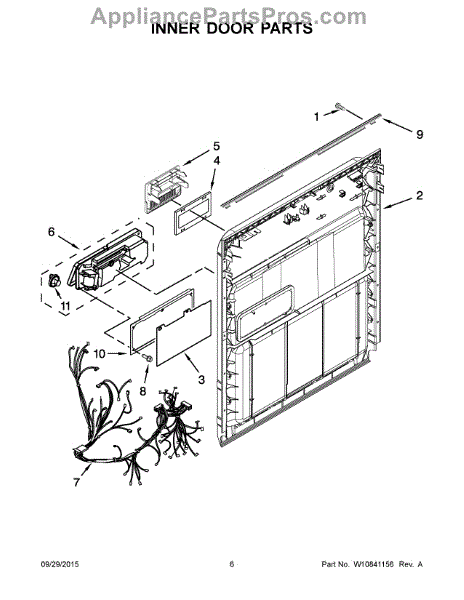 AppliancePartsPros.com
INNER DOOR PARTS

1
9
5
4
2
6
11
10
8
3
7

09/29/2015
6
Part No. W10841156 Rev. A