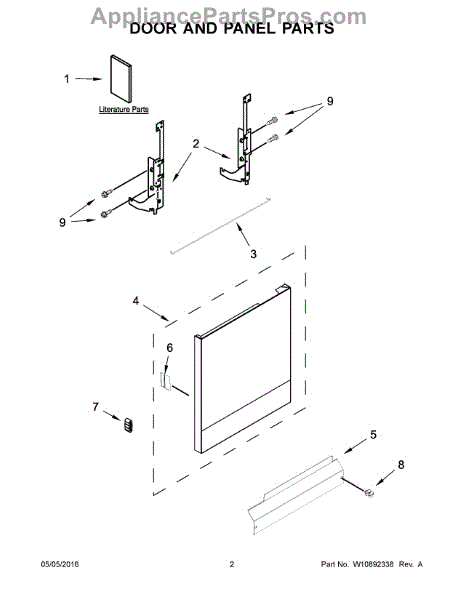 AppliancePartsPros.com
DOOR AND PANEL PARTS

1
Literature Parts
9
2
9
3
4
6
7
5
8

05/05/2016
2
Part No. W10892338 Rev. A