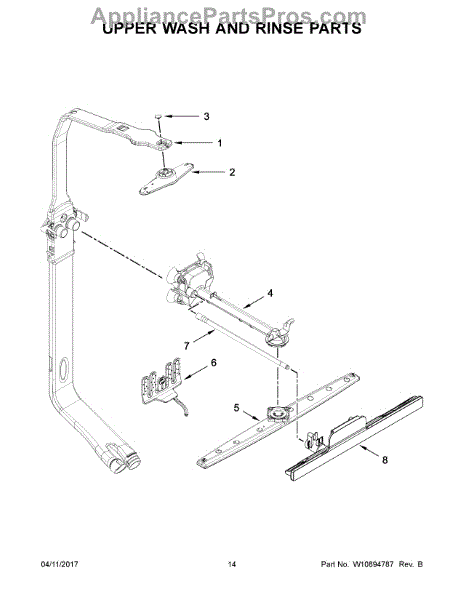 AppliancePartsPros.com
UPPER WASH AND RINSE PARTS

3
1
2
4
7
6
5
8

04/11/2017 14 Part No. W10894787 Rev. B