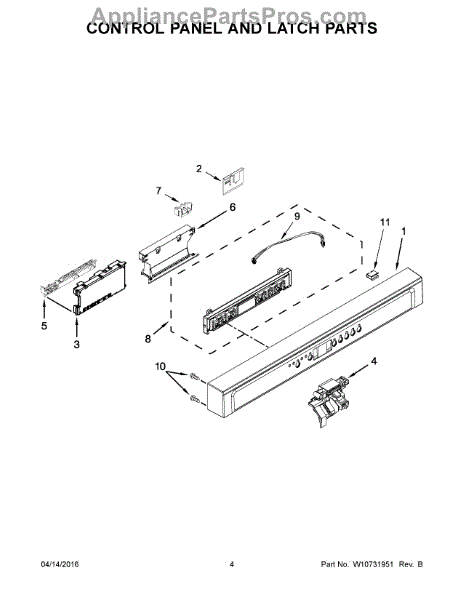 AppliancePartsPros.com
CONTROL PANEL AND LATCH PARTS

2
7
6
9
11
1
5
3
8
10
4

04/14/2016
4
Part No. W10731951 Rev. B