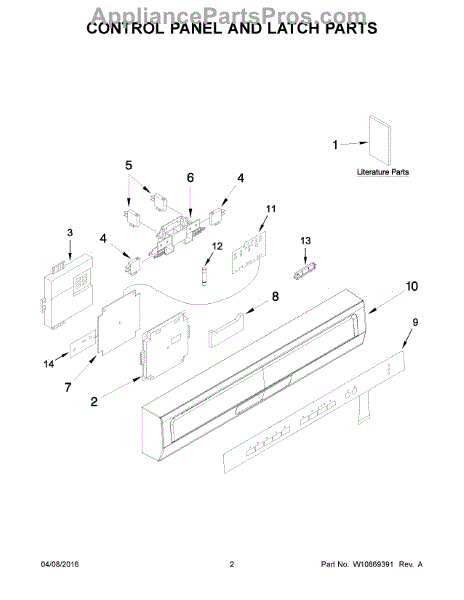 AppliancePartsPros.com
CONTROL PANEL AND LATCH PARTS

1
Literature Parts
5
6
4
11
3
4
12
13
10
8
9
14
7
2

04/08/2016
2
Part No. W10869391 Rev. A