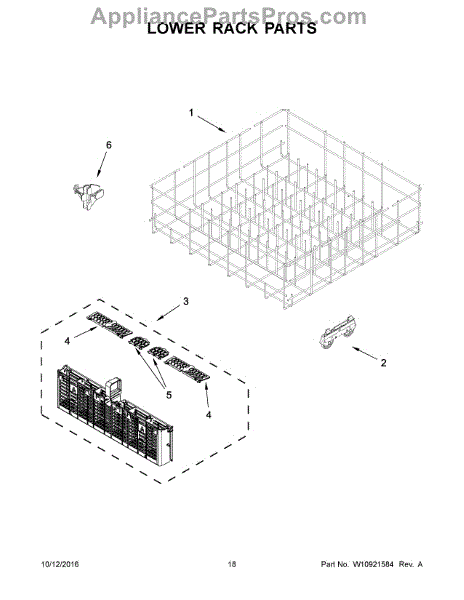 AppliancePartsPros.com

LOWER RACK PARTS

1

6

3

4

5

4

2

10/12/2016

18

Part No. W10921584 Rev. A