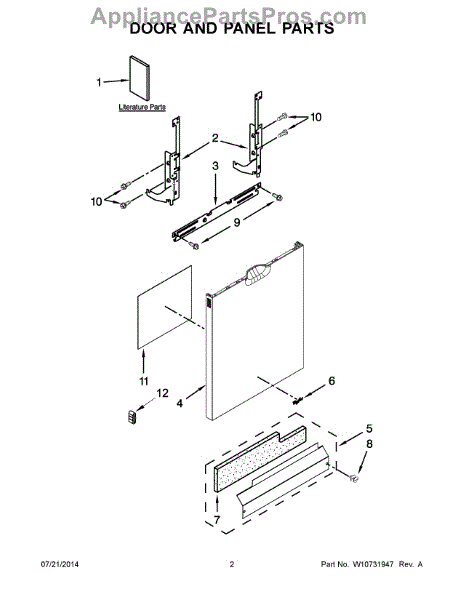 AppliancePartsPros.com
DOOR AND PANEL PARTS

1
Literature Parts
10
2
3
10
9
11
12
4
6
5
8
7

07/21/2014 2 Part No. W10731947 Rev. A