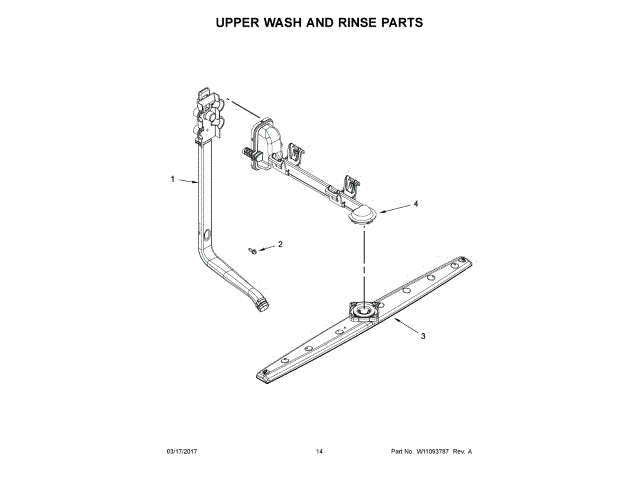 UPPER WASH AND RINSE PARTS

1

4

2

3

03/17/2017

14

Part No. W11093787 Rev. A