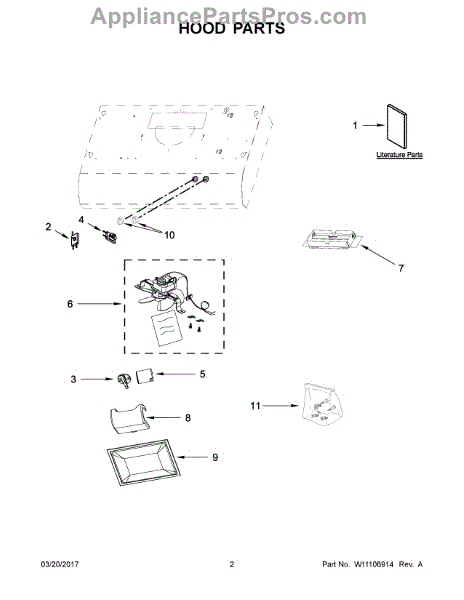 AppliancePartsPros.com
HOOD PARTS

1
Literature Parts

2
4
10

7

6

3
5

11

8

9

03/20/2017
2
Part No. W11106914 Rev. A