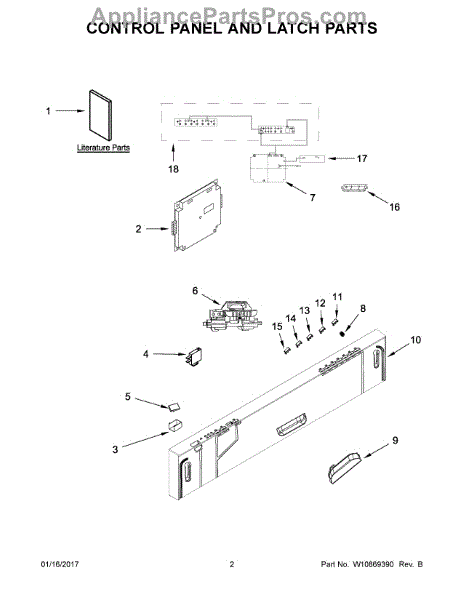 AppliancePartsPros.com
CONTROL PANEL AND LATCH PARTS

1
Literature Parts
18
17
7
16
2
6
11
12
13
14
15
8
10
4
5
3
9

01/16/2017
2
Part No. W10869390 Rev. B