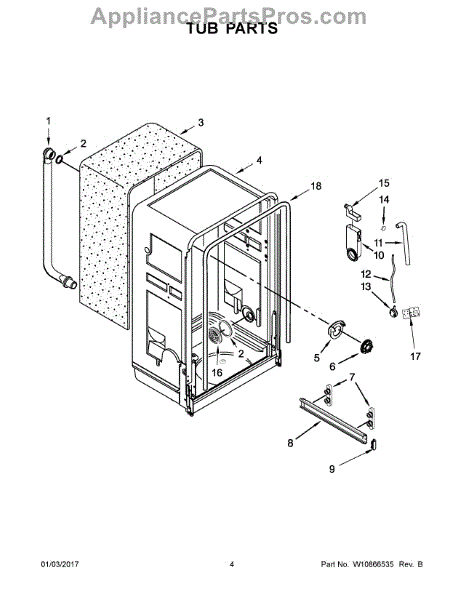 AppliancePartsPros.com
TUB PARTS

1
2
3
4
18
15
14
11
10
12
13
17
5
6
2
16
7
8
9

01/03/2017

4

Part No. W10866535 Rev. B