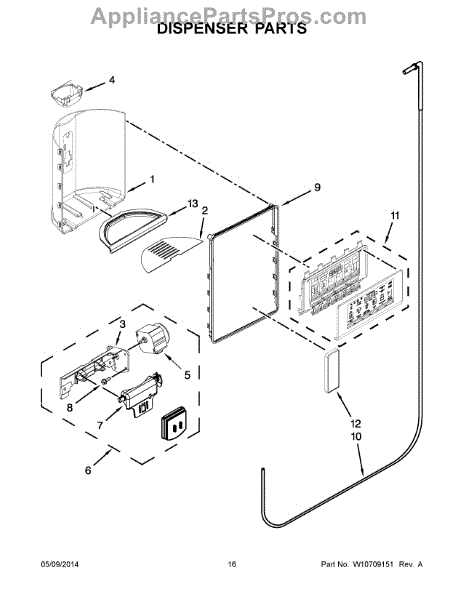 AppliancePartsPros.com
DISPENSER PARTS

4
1
9
13
2
11
3
5
8
7
6
12
10

05/09/2014 16 Part No. W10709151 Rev. A