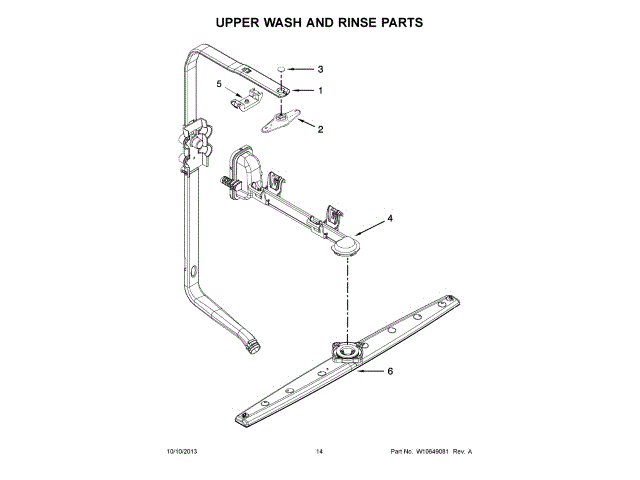 UPPER WASH AND RINSE PARTS

3
5
1
2
4
6

10/10/2013 14 Part No. W10649081 Rev. A