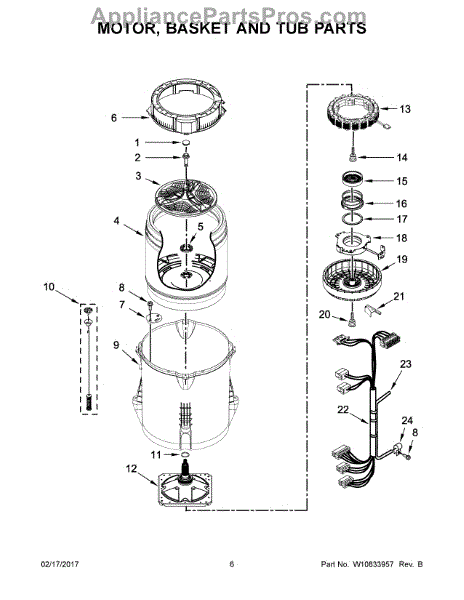 AppliancePartsPros.com

MOTOR, BASKET AND TUB PARTS

6
1
2
3
4
5
10
8
7
9
11
12
13
14
15
16
17
18
19
21
20
23
22
24
8

02/17/2017

6

Part No. W10833957 Rev. B