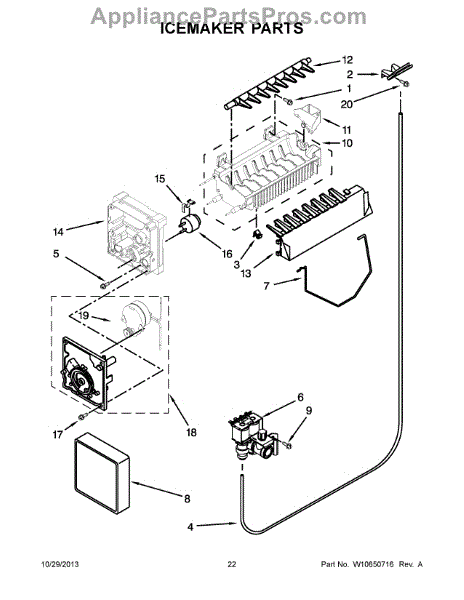 AppliancePartsPros.com
ICEMAKER PARTS

12
2
1
20
11
10
15
14
16
5
3
13
7
19
6
9
17
18
8
4

10/29/2013 22 Part No. W10650716 Rev. A