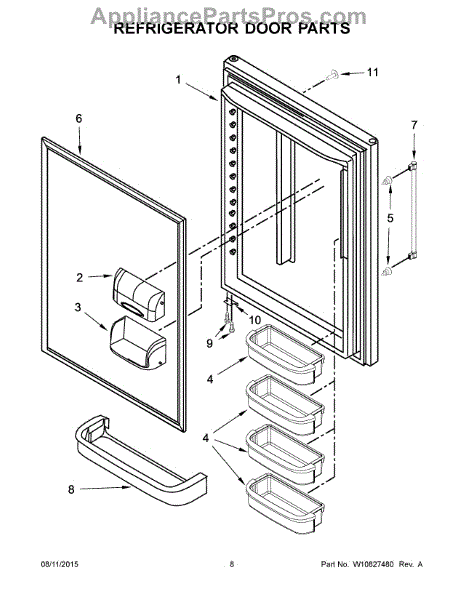 AppliancePartsPros.com
REFRIGERATOR DOOR PARTS

1
11
6
7
5
2
3
10
9
4
4
8

08/11/2015 8 Part No. W10827480 Rev. A