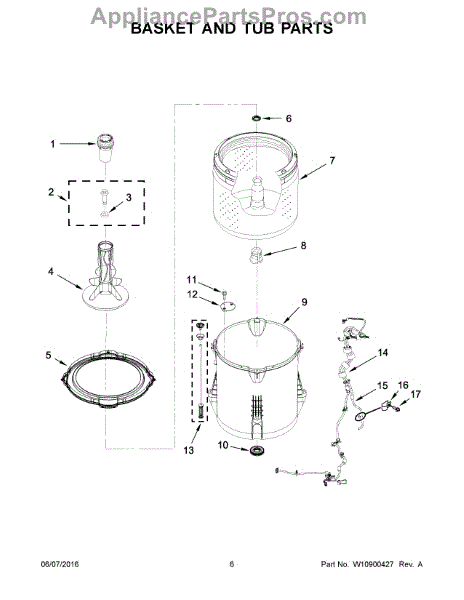 AppliancePartsPros.com
BASKET AND TUB PARTS

1
2
3
4
5
6
7
8
9
10
11
12
13
14
15
16
17

06/07/2016 6 Part No. W10900427 Rev. A