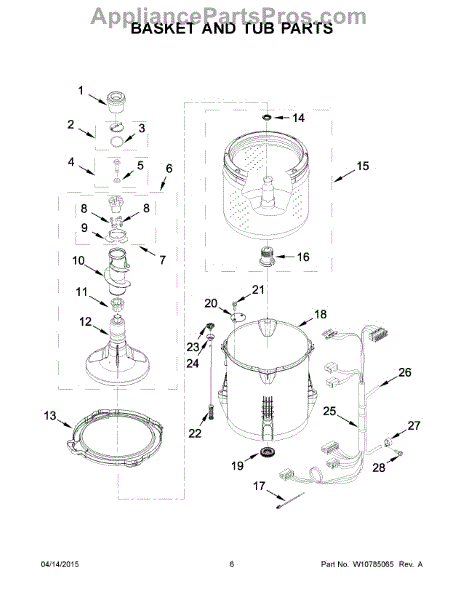 AppliancePartsPros.com
BASKET AND TUB PARTS

1
2
3
4
5
6
8
8
9
7
10
11
12
13
14
15
16
21
20
18
23
24
22
19
17
26
25
27
28

04/14/2015
6
Part No. W10785065 Rev. A