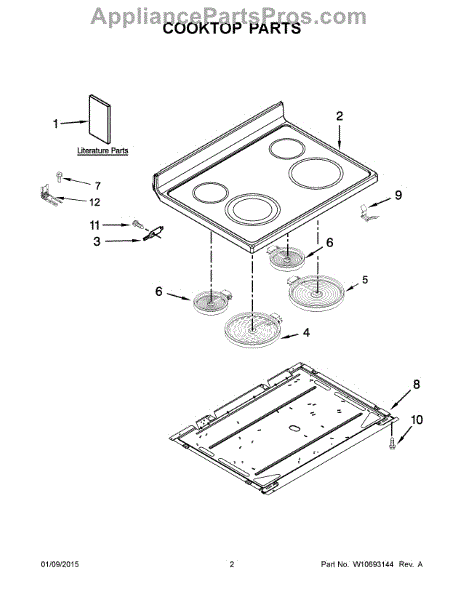 AppliancePartsPros.com
COOKTOP PARTS

1
Literature Parts
2
7
12
9
11
3
6
6
5
4
8
10

01/09/2015
2
Part No. W10693144 Rev. A