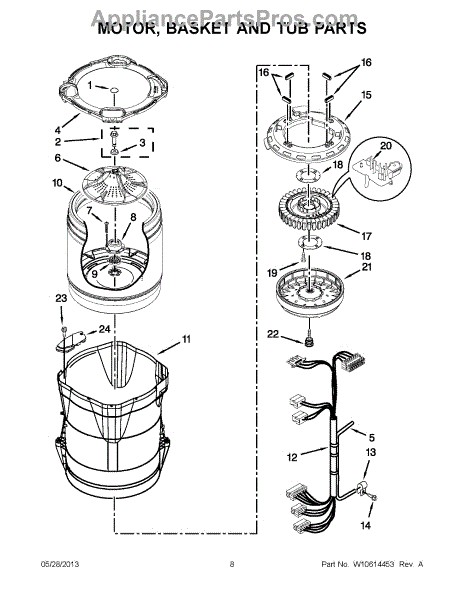 AppliancePartsPros.com
MOTOR, BASKET AND TUB PARTS

1
4
2
3
6
10
7
8
9
23
24
11

16
16
15
20
18
17
18
19
21
22
5
12
13
14

05/28/2013
8
Part No. W10614453 Rev. A