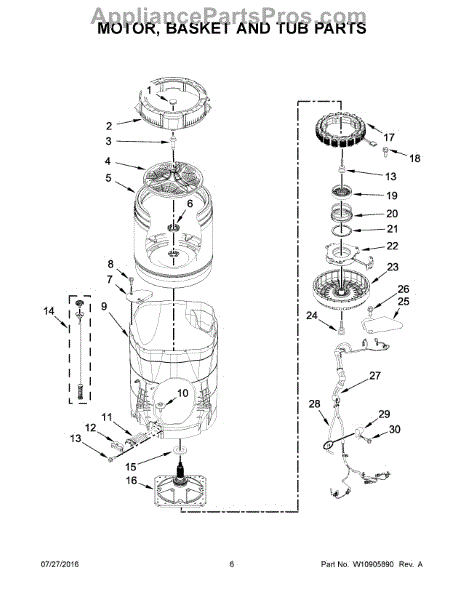 AppliancePartsPros.com
MOTOR, BASKET AND TUB PARTS

1
2
3
4
5
6
8
7
9
14
10
11
12
13
15
16

17
18
13
19
20
21
22
23
26
25
24
27
28
29
30

07/27/2016
6
Part No. W10905890 Rev. A