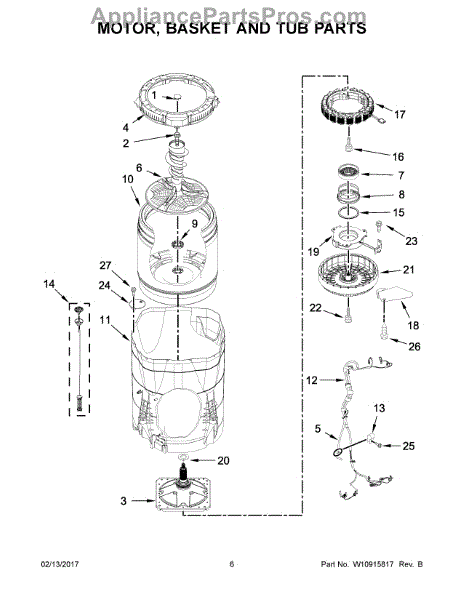 AppliancePartsPros.com
MOTOR, BASKET AND TUB PARTS

1
4
2
6
10
9
27
24
14
11
20
3
17
16
7
8
15
23
19
21
22
18
26
12
13
5
25

02/13/2017
6
Part No. W10915817 Rev. B