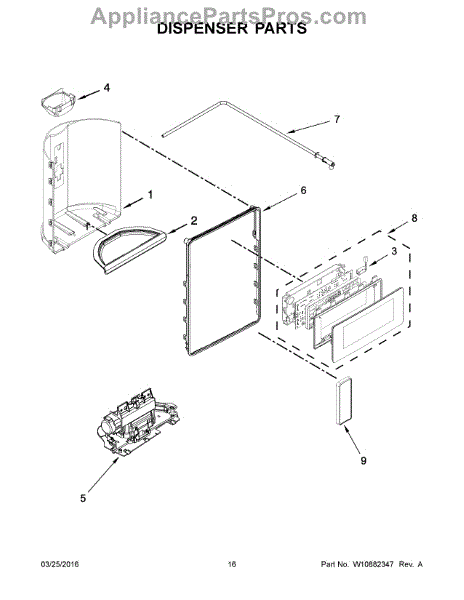 AppliancePartsPros.com
DISPENSER PARTS

4

7

1

6

2

8

3

9

5

03/25/2016

16

Part No. W10882347 Rev. A