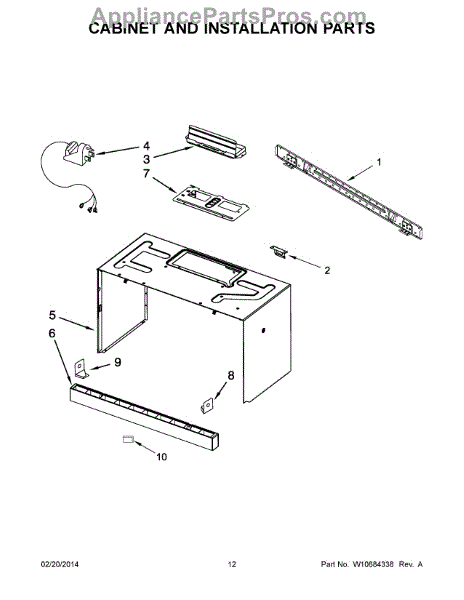 AppliancePartsPros.com
CABINET AND INSTALLATION PARTS

4
3
7
1
2
5
6
9
8
10

02/20/2014
12
Part No. W10684338 Rev. A