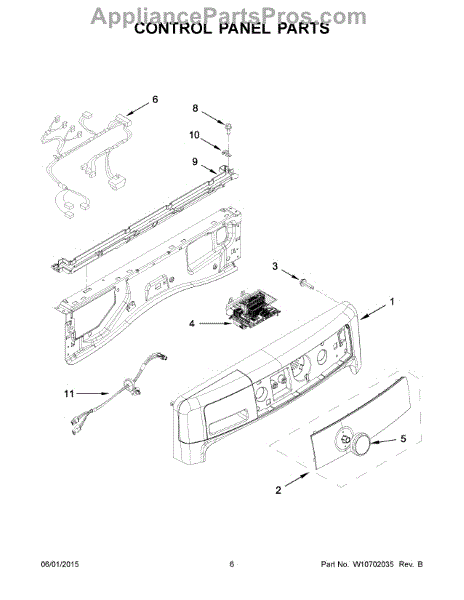 AppliancePartsPros.com
CONTROL PANEL PARTS

6
8
10
9
3
1
4
11
5
2

06/01/2015 6 Part No. W10702035 Rev. B