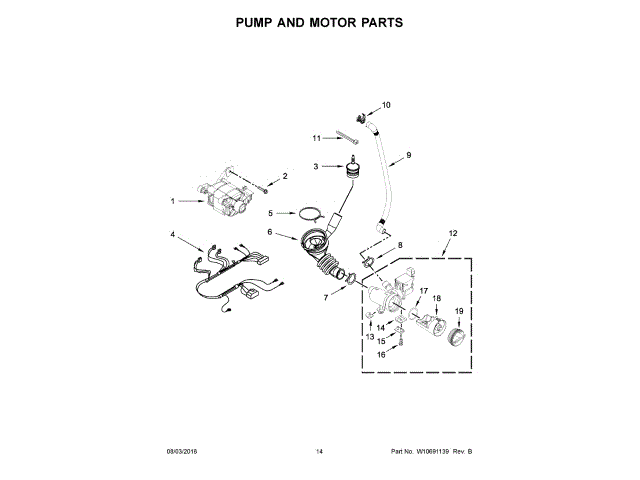 PUMP AND MOTOR PARTS

10
11
9
3
2
1
5
6
4
8
12
7
17
18
19
14
13
15
16

08/03/2018 14 Part No. W10691139 Rev. B