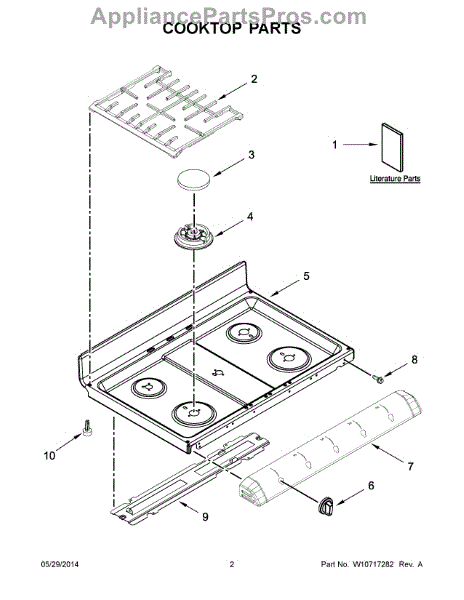 AppliancePartsPros.com
COOKTOP PARTS

2

1

Literature Parts

3

4

5

8

10

7

6

9

05/29/2014

2

Part No. W10717282 Rev. A