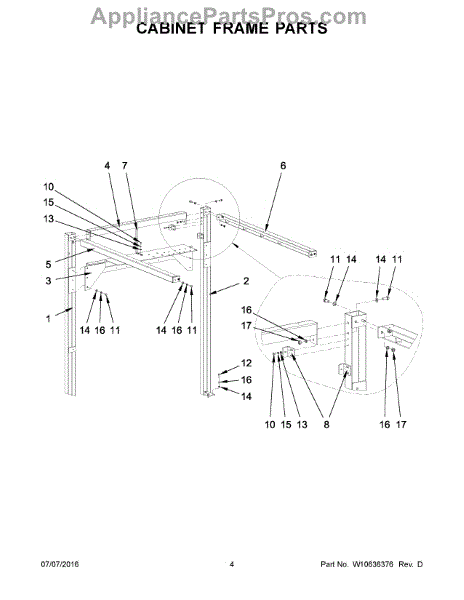 AppliancePartsPros.com
CABINET FRAME PARTS

4
7
6
10
15
13
5
3
1
14 16 11
14 16 11
2
11 14
14 11
16
17
12
16
14
10 15 13
8
16 17

07/07/2016
4
Part No. W10636376 Rev. D