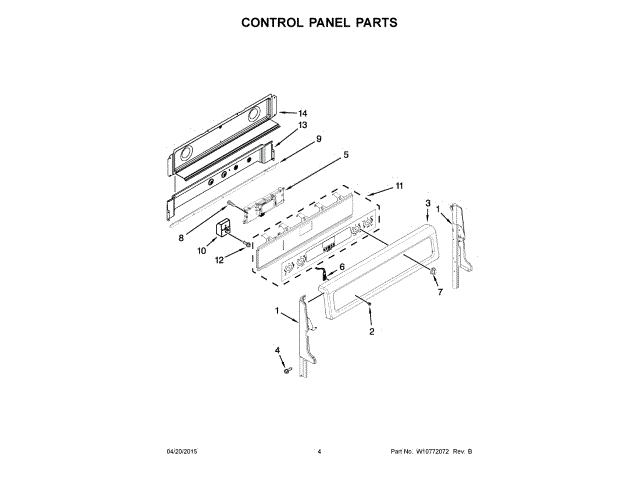 CONTROL PANEL PARTS

14
13
9
5
11
3
1
8
10
12
6
7
1
2
4

04/20/2015

4

Part No. W10772072 Rev. B