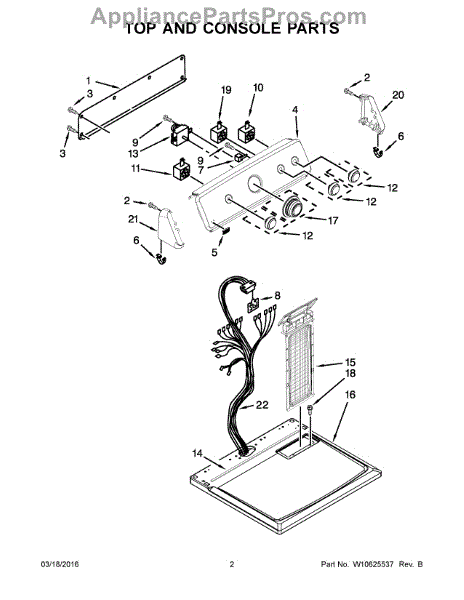 AppliancePartsPros.com
TOP AND CONSOLE PARTS

1
3
3
19
10
2
20
4
9
13
9
7
6
11
12
12
2
21
17
12
6
5
8
15
18
16
22
14

03/18/2016
2
Part No. W10625537 Rev. B