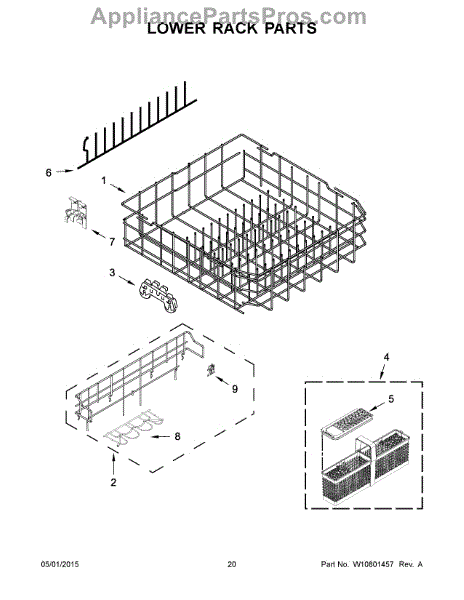 AppliancePartsPros.com

LOWER RACK PARTS

6

1

7

3

4

5

9

8

2

05/01/2015

20

Part No. W10801457 Rev. A